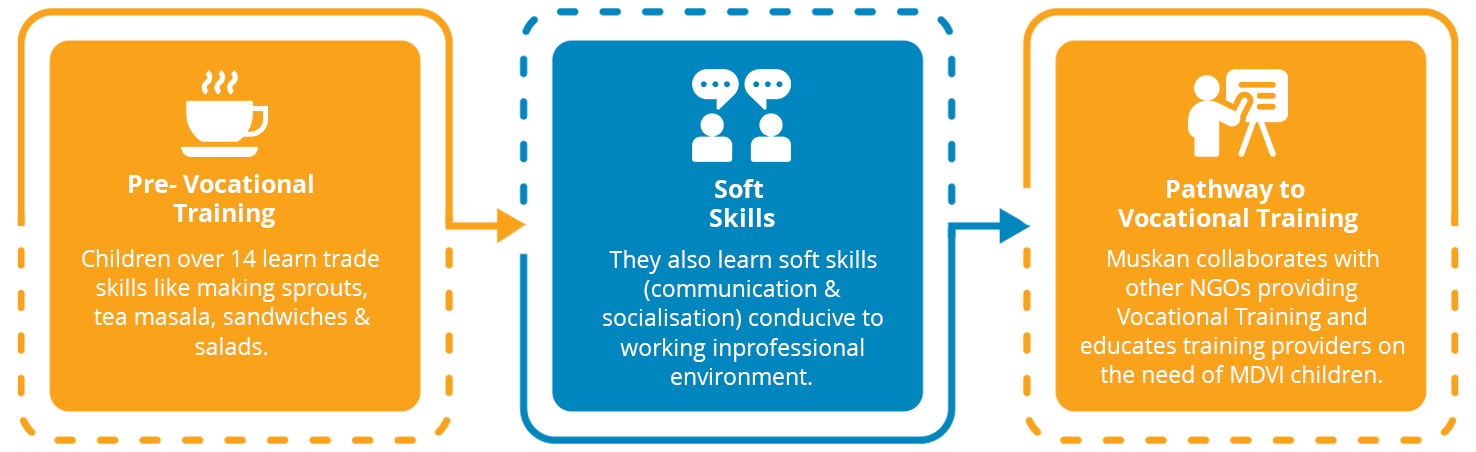 Pre- Vocational Training

Children over 14 learn trade skills like making sprouts, tea masala, sandwiches & salads.

Soft Skills

They also learn soft skills (communication & socialisation) conducive to working inprofessional environment.

Pathway to Vocational Training

Muskan collaborates with other NGOs providing Vocational Training and educates training providers on the need of MDVI children.